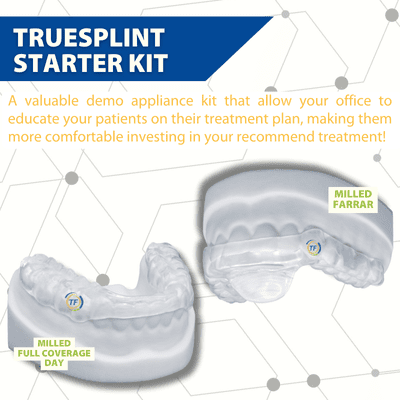 TRUESPLINT STARTER KIT

A valuable demo appliance kit that allow your office to educate your patients on their treatment plan, making them more comfortable investing in your recommend treatment!

MILLED FARRAR

TF

TF

MILLED FULL COVERAGE DAY